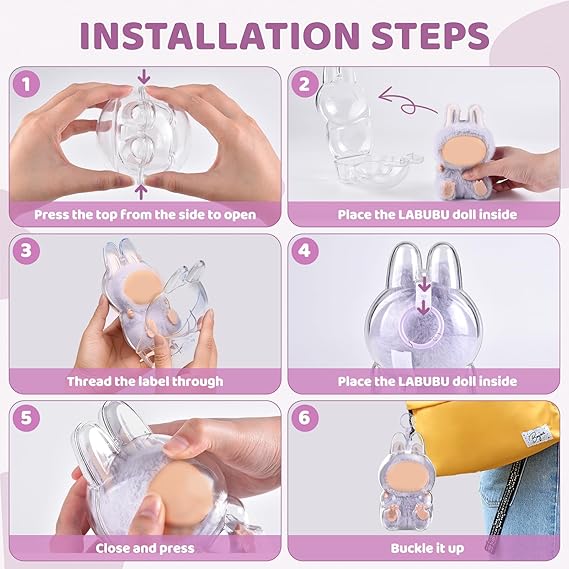 INSTALLATION STEPS

1
Press the top from the side to open

2
Place the LABUBU doll inside

3
Thread the label through

4
Place the LABUBU doll inside

5
Close and press

6
Buckle it up